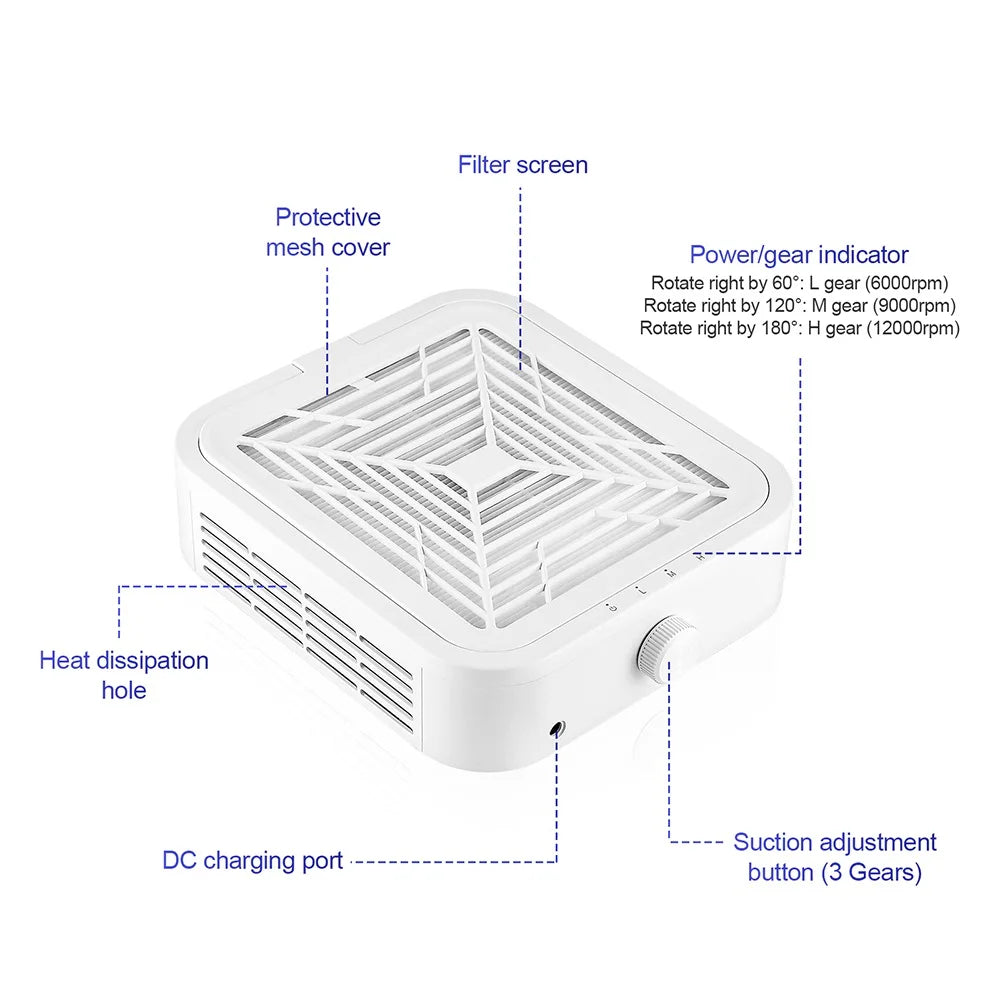 Filter screen

Protective mesh cover

Power/gear indicator
Rotate right by 60°: L gear (6000rpm)
Rotate right by 120°: M gear (9000rpm)
Rotate right by 180°: H gear (12000rpm)

L M H

Heat dissipation hole

DC charging port

Suction adjustment button (3 Gears)