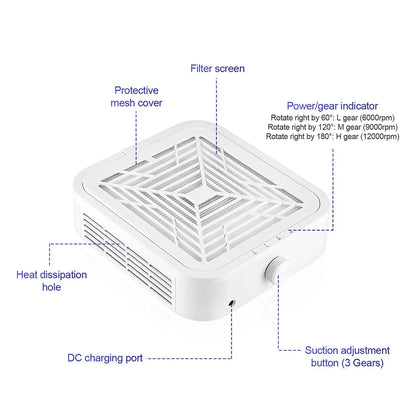 Filter screen

Protective mesh cover

Power/gear indicator
Rotate right by 60°: L gear (6000rpm)
Rotate right by 120°: M gear (9000rpm)
Rotate right by 180°: H gear (12000rpm)

Heat dissipation hole

DC charging port

Suction adjustment button (3 Gears)